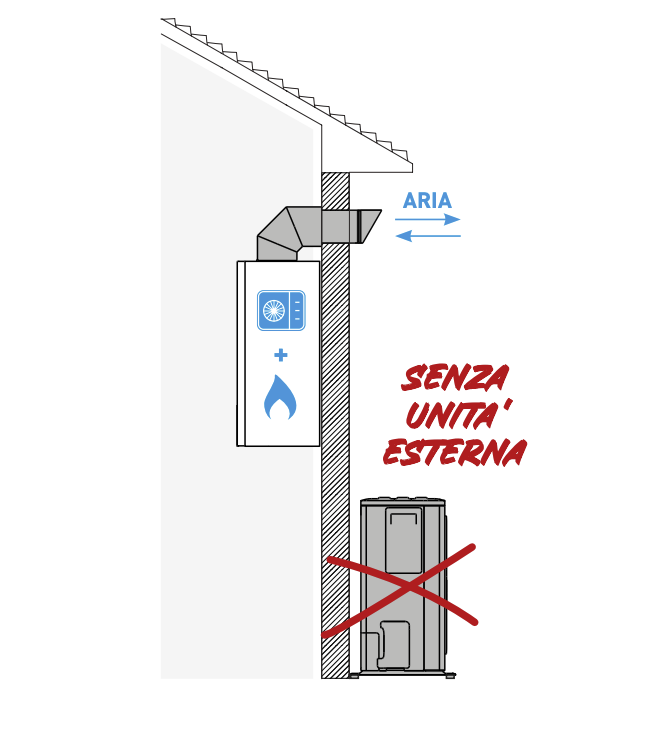 ARIA

+

SENZA UNITA' ESTERNA